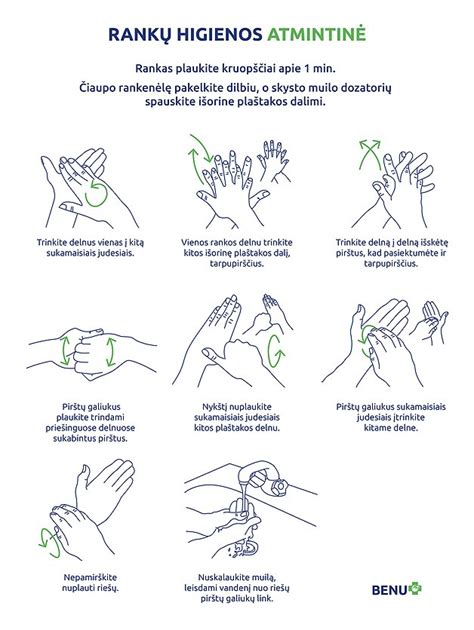 RANKŲ HIGIENOS ATMINTINĖ

Rankas plaukite kruopščiai apie 1 min.

Čiaupo rankenėlę pakelkite dilbiu, o skysto muilo dozatorių spauskite išorine plaštakos dalimi.

Trinkite delnus vienas į kitą sukamaisiais judesiais.

Vienos rankos delnu trinkite kitos išorinę plaštakos dalį, tarpupirščius.

Trinkite delną į delną išskėtę pirštus, kad pasiektumėte ir tarpupirščius.

Pirštų galiukus plaukite trindami priešinguose delnuose sukabintus pirštus.

Nykštį nuplaukite sukamaisiais judesiais kitos plaštakos delnu.

Pirštų galiukus sukamaisiais judesiais įtrinkite kitame delne.

Nepamirškite nuplauti riešų.

Nuskalaukite muilą, leisdami vandenį nuo riešų pirštų galiukų link.

BENU