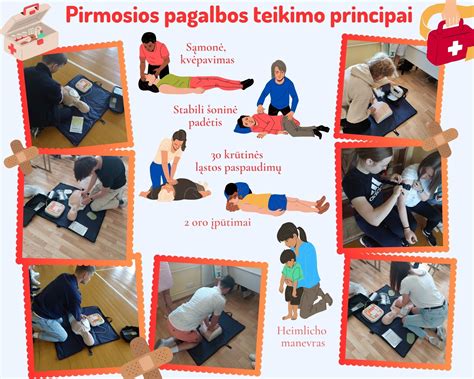 Pirmosios pagalbos teikimo principai

Sąmonė, kvėpavimas

Stabili šoninė padėtis

30 krūtinės ląstos paspaudimų

2 oro įpūtimai

Heimlicho manevras