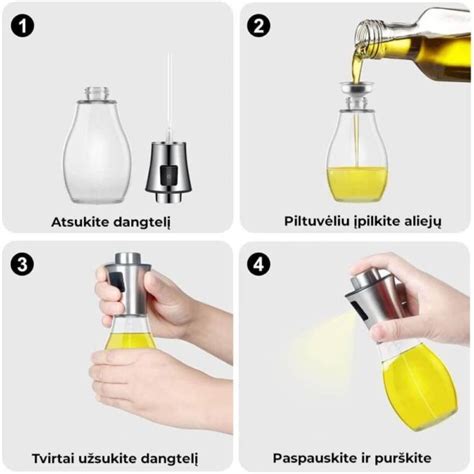 1
Atsukite dangtelį

2
Piltuvėliu įpilkite aliejų

3
Tvirtai užsukite dangtelį

4
Paspauskite ir purškite