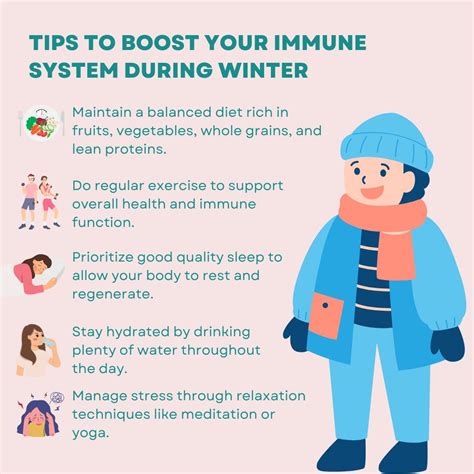 TIPS TO BOOST YOUR IMMUNE SYSTEM DURING WINTER

Maintain a balanced diet rich in fruits, vegetables, whole grains, and lean proteins.

Do regular exercise to support overall health and immune function.

Prioritize good quality sleep to allow your body to rest and regenerate.

Stay hydrated by drinking plenty of water throughout the day.

Manage stress through relaxation techniques like meditation or yoga.