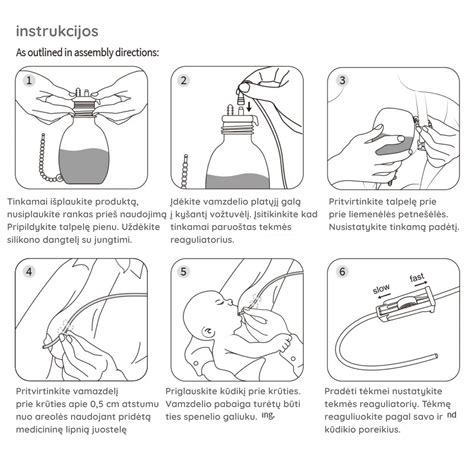 instrukcijos

As outlined in assembly directions:

1

Tinkamai išplaukite produktą, nusiplaukite rankas prieš naudojimą Pripildykite talpelę pienu. Uždėkite silikono dangtelį su jungtimi.

2

Įdėkite vamzdelio platųjį galą į kyšantį vožtuvėlį. Įsitikinkite kad tinkamai paruoštas tekmės reaguliatorius.

3

Pritvirtinkite talpelę prie prie liemenėlės petnešėlės. Nusistatykite tinkamą padėtį.

4

Pritvirtinkite vamazdelį prie krūties apie 0,5 cm atstumu nuo areolės naudojant pridėtą medicininę lipnią juostelę

5

Priglauskite kūdikį prie krūties. Vamzdelio pabaiga turėtų būti ties spenelio galiuku. ing.

6

slow

fast

Pradėti tėkmei nustatykite tekmės reaguliatorių. Tėkmę reaguliuokite pagal savo ir nd kūdikio poreikius.